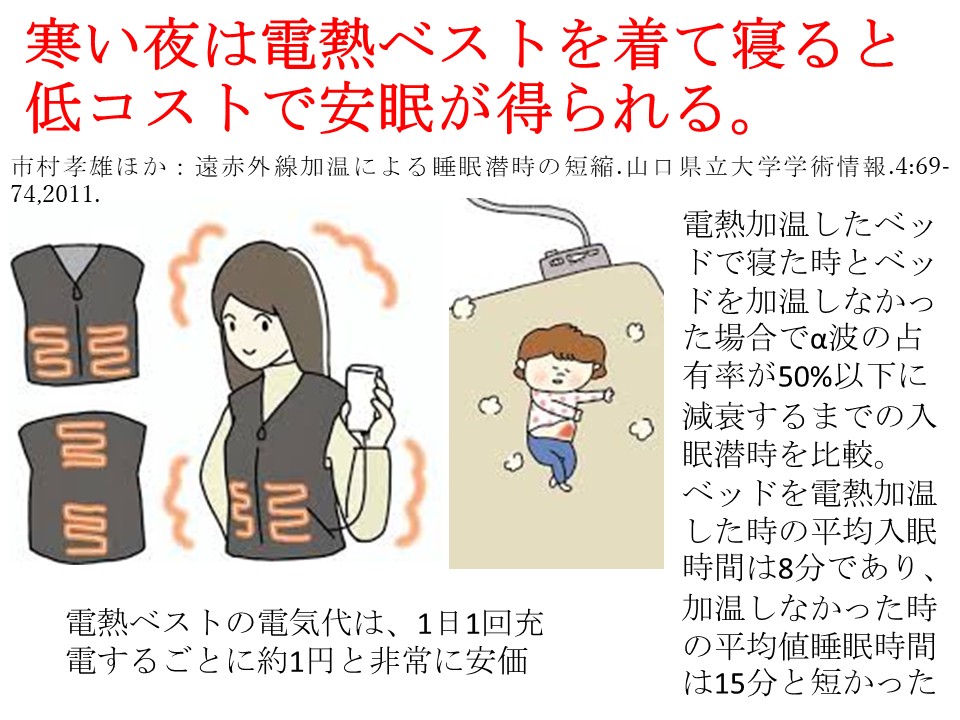 寒い夜は電熱ベストを着て寝ると低コストで安眠が得られる。

市村孝雄ほか：遠赤外線加温による睡眠潜時の短縮.山口県立大学学術情報.4:69-74,2011.

電熱加温したベッドで寝た時とベッドを加温しなかった場合でα波の占有率が50%以下に減衰するまでの入眠潜時を比較。
ベッドを電熱加温した時の平均入眠時間は8分であり、加温しなかった時の平均値睡眠時間は15分と短かった

電熱ベストの電気代は、1日1回充電するごとに約1円と非常に安価